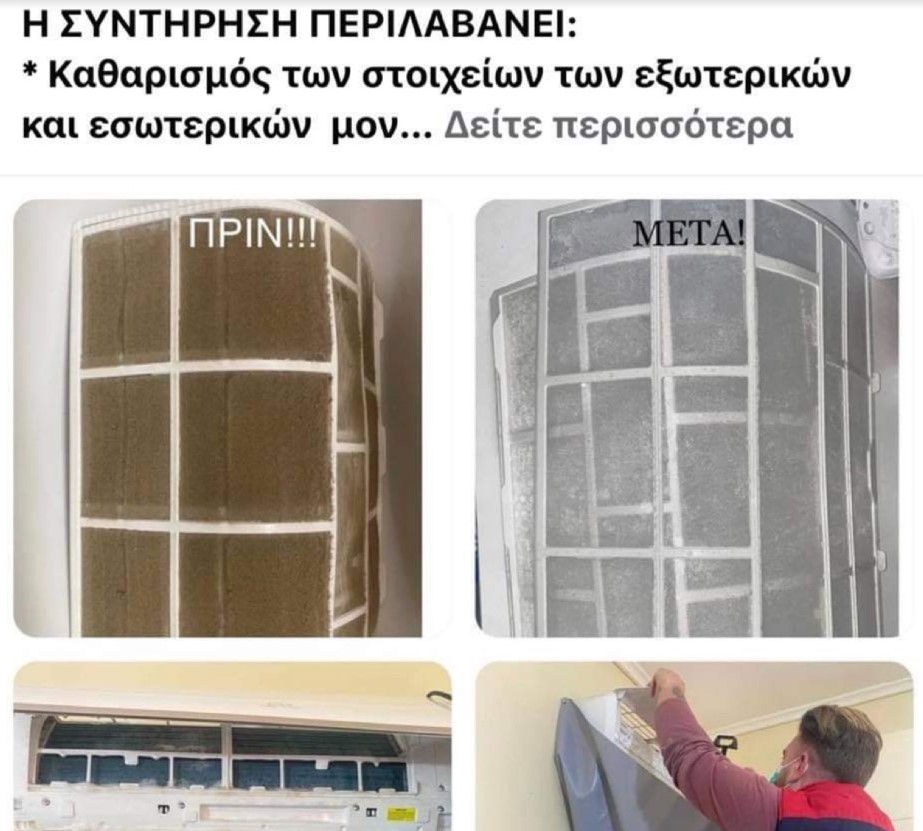 Η ΣΥΝΤΗΡΗΣΗ ΠΕΡΙΛΑΒΑΝΕΙ:
* Καθαρισμός των στοιχείων των εξωτερικών και εσωτερικών μον... Δείτε περισσότερα

ΠΡΙΝ!!!

ΜΕΤΑ!